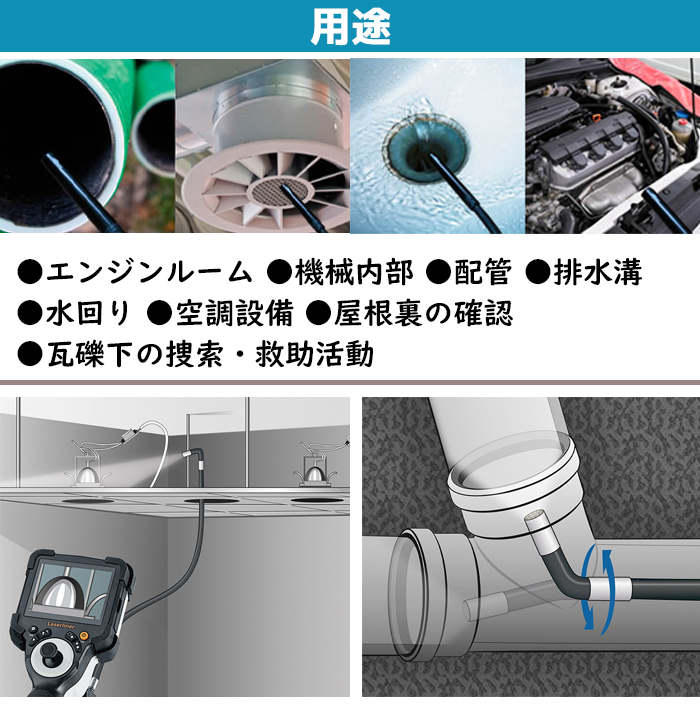 用途

●エンジンルーム ●機械内部 ●配管 ●排水溝
●水回り ●空調設備 ●屋根裏の確認
●瓦礫下の捜索・救助活動

Laserliner