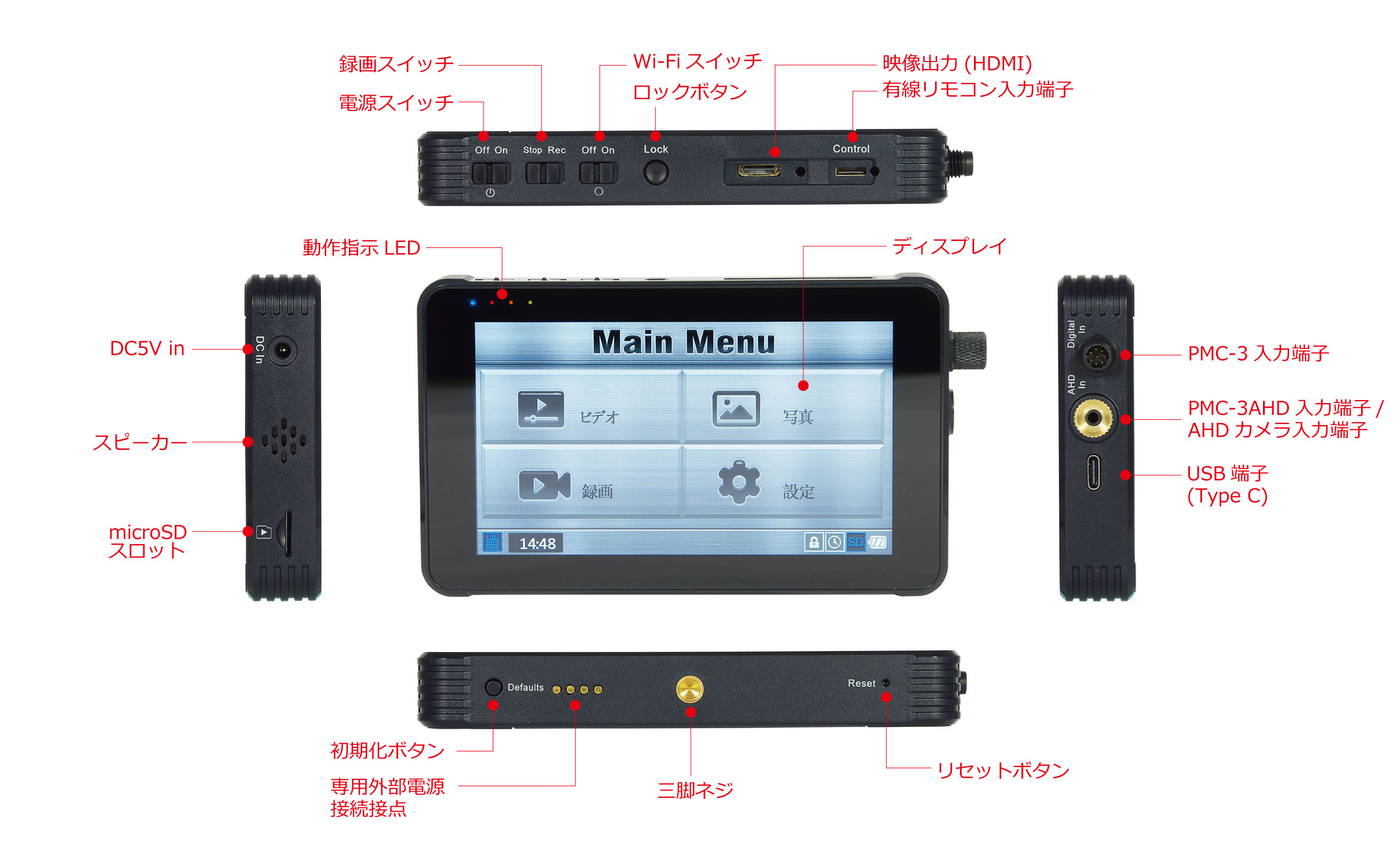 録画スイッチ

電源スイッチ

Wi-Fi スイッチ

ロックボタン

映像出力 (HDMI)

有線リモコン入力端子

Off On

Stop Rec

Off On

Lock

Control

動作指示 LED

ディスプレイ

DC5V in

DC In

スピーカー

microSD スロット

Main Menu

ビデオ

写真

録画

設定

14:48

SD

Digital In

AHD In

PMC-3 入力端子

PMC-3AHD 入力端子 / AHD カメラ入力端子

USB 端子 (Type C)

Defaults

Reset

初期化ボタン

専用外部電源 接続接点

三脚ネジ

リセットボタン