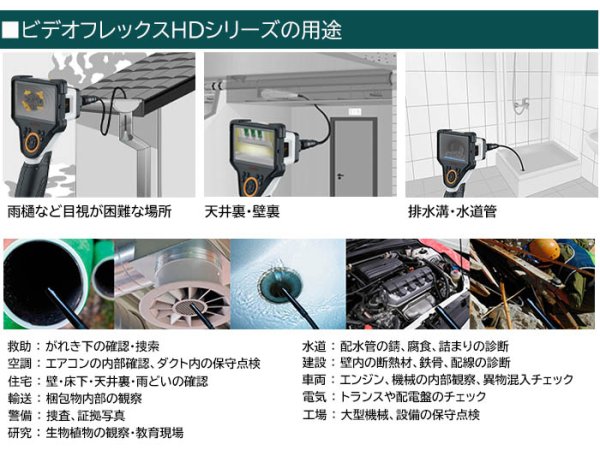 ■ビデオフレックスHDシリーズの用途

雨樋など目視が困難な場所

天井裏・壁裏

排水溝・水道管

救助：がれき下の確認・捜索
空調：エアコンの内部確認、ダクト内の保守点検
住宅：壁・床下・天井裏・雨どいの確認
輸送：梱包物内部の観察
警備：捜査、証拠写真
研究：生物植物の観察・教育現場

水道：配水管の錆、腐食、詰まりの診断
建設：壁内の断熱材、鉄骨、配線の診断
車両：エンジン、機械の内部観察、異物混入チェック
電気：トランスや配電盤のチェック
工場：大型機械、設備の保守点検